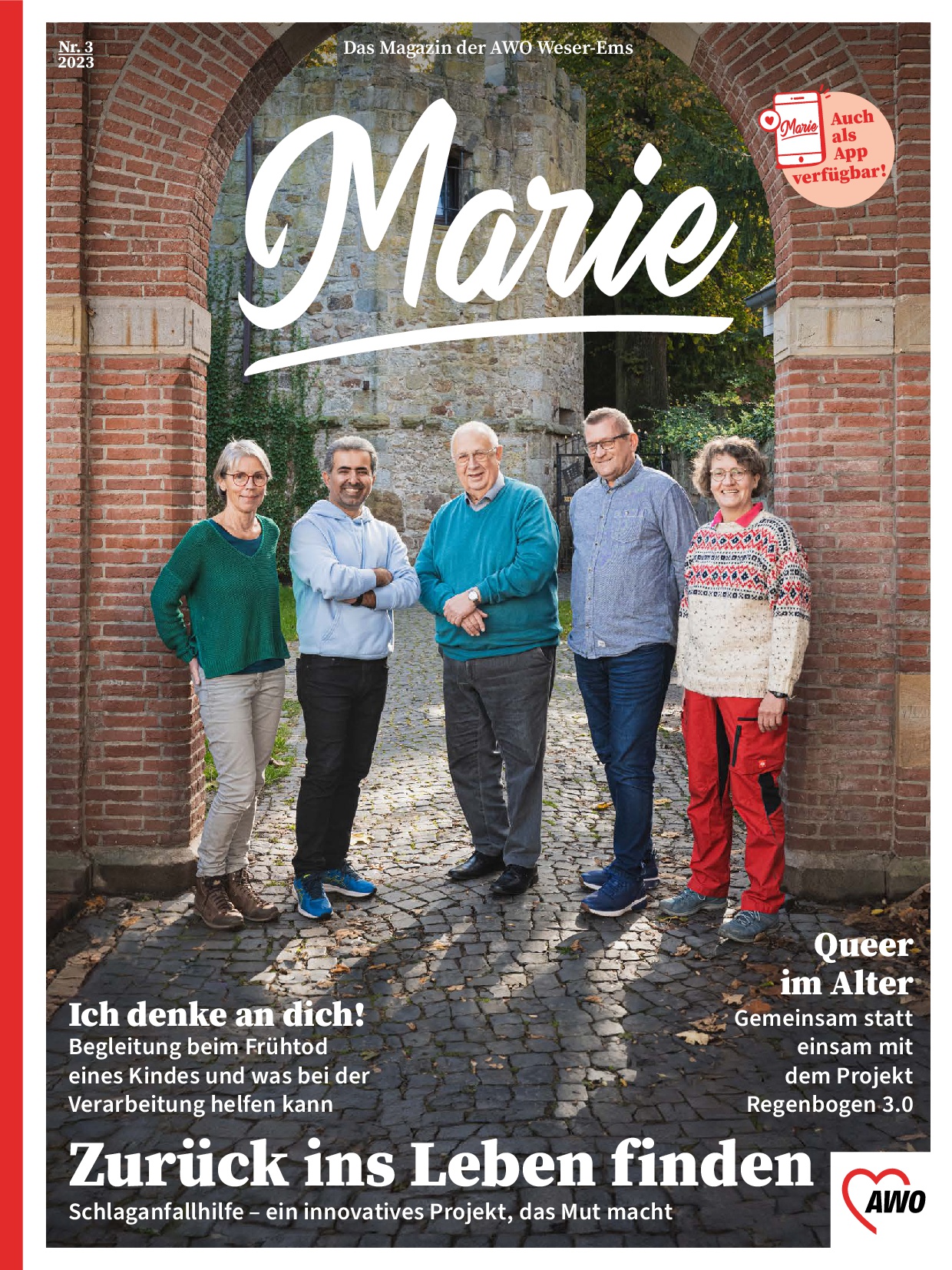 Nr. 3
2023

Das Magazin der AWO Weser-Ems

Marie

Marie
Auch als App verfügbar!

Queer im Alter
Gemeinsam statt einsam mit dem Projekt Regenbogen 3.0

Ich denke an dich!
Begleitung beim Frühtod eines Kindes und was bei der Verarbeitung helfen kann

Zurück ins Leben finden
Schlaganfallhilfe – ein innovatives Projekt, das Mut macht

AWO